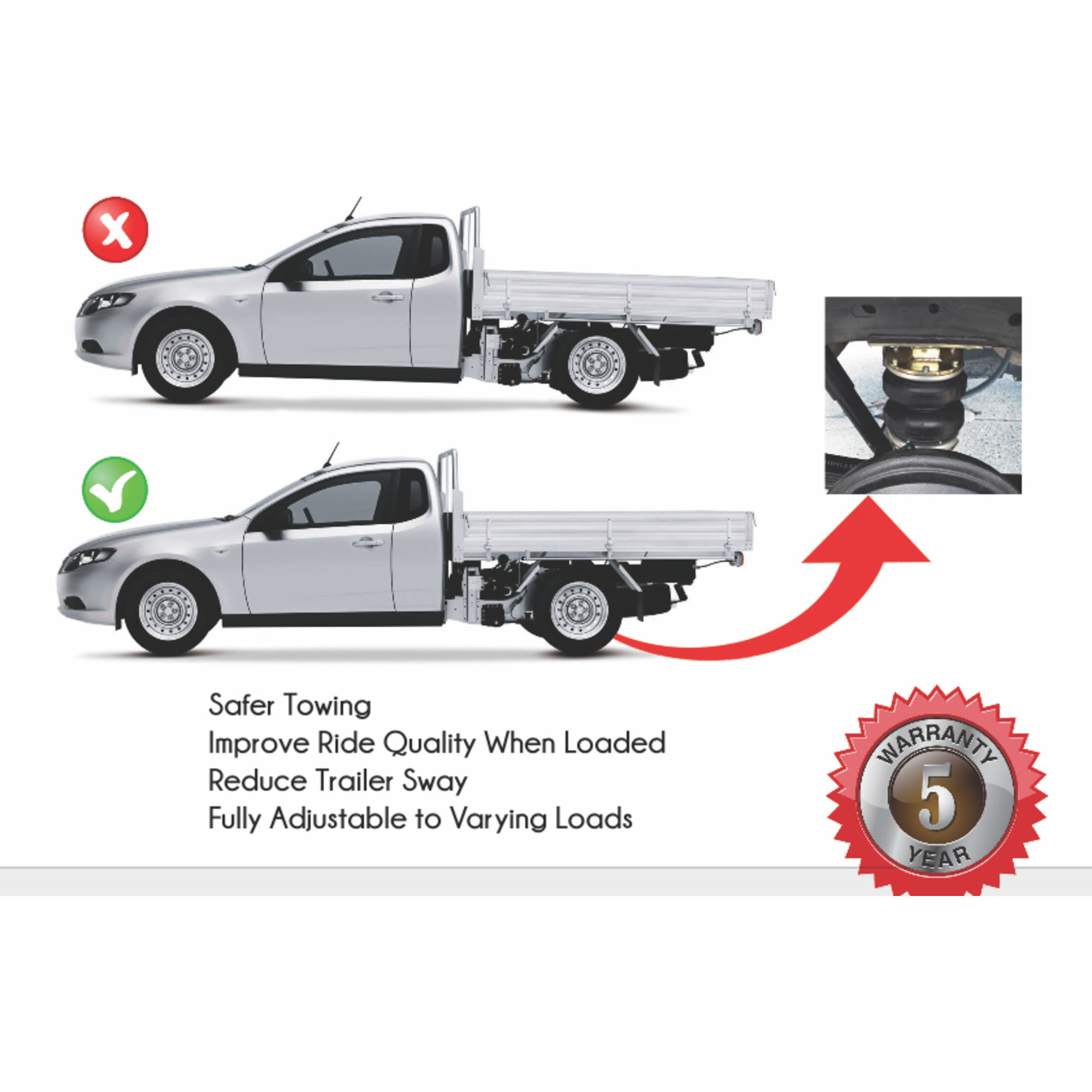 Safer Towing
Improve Ride Quality When Loaded
Reduce Trailer Sway
Fully Adjustable to Varying Loads

WARRANTY
5
YEAR